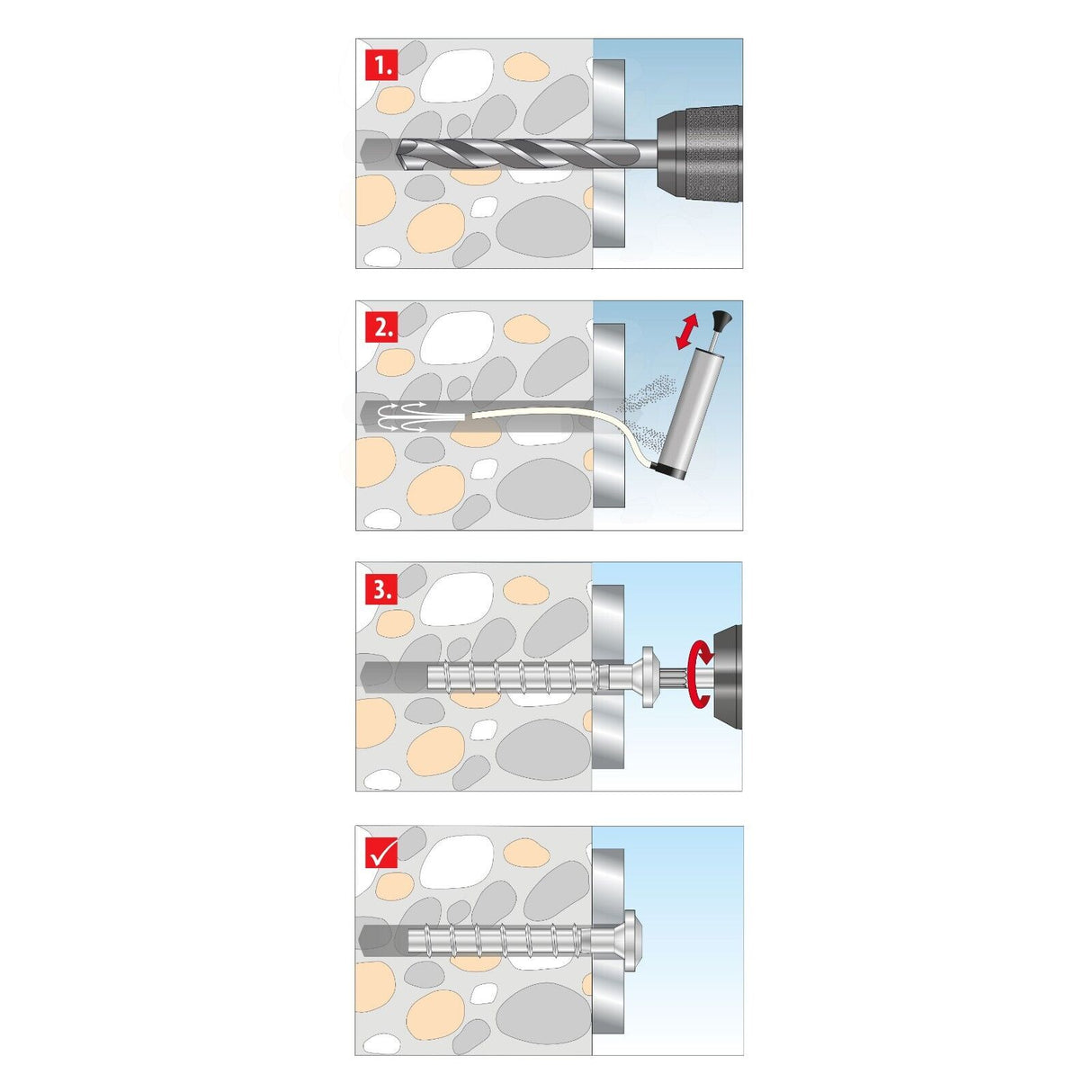 1.

2.

3.

✓