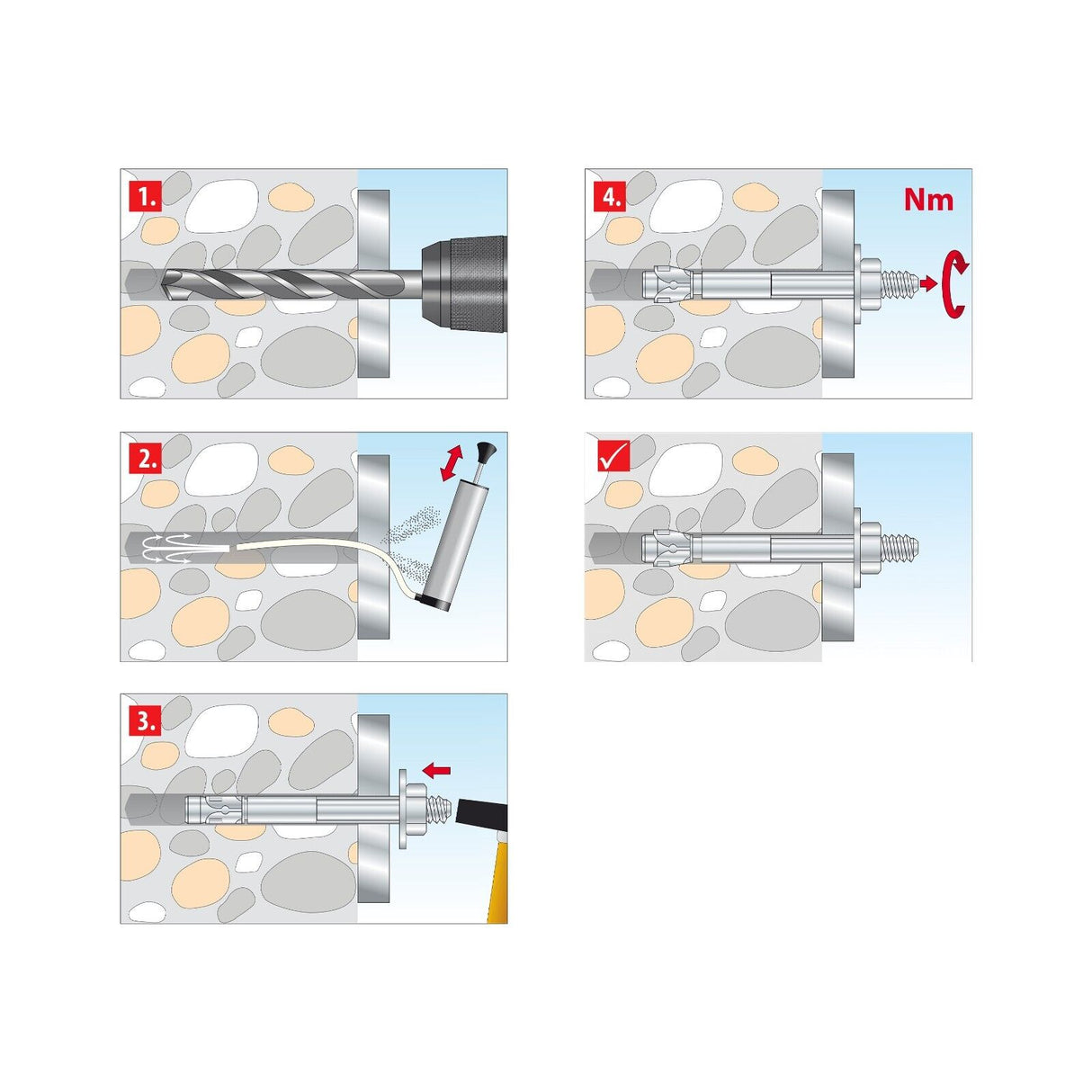 1.

2.

3.

4.

Nm