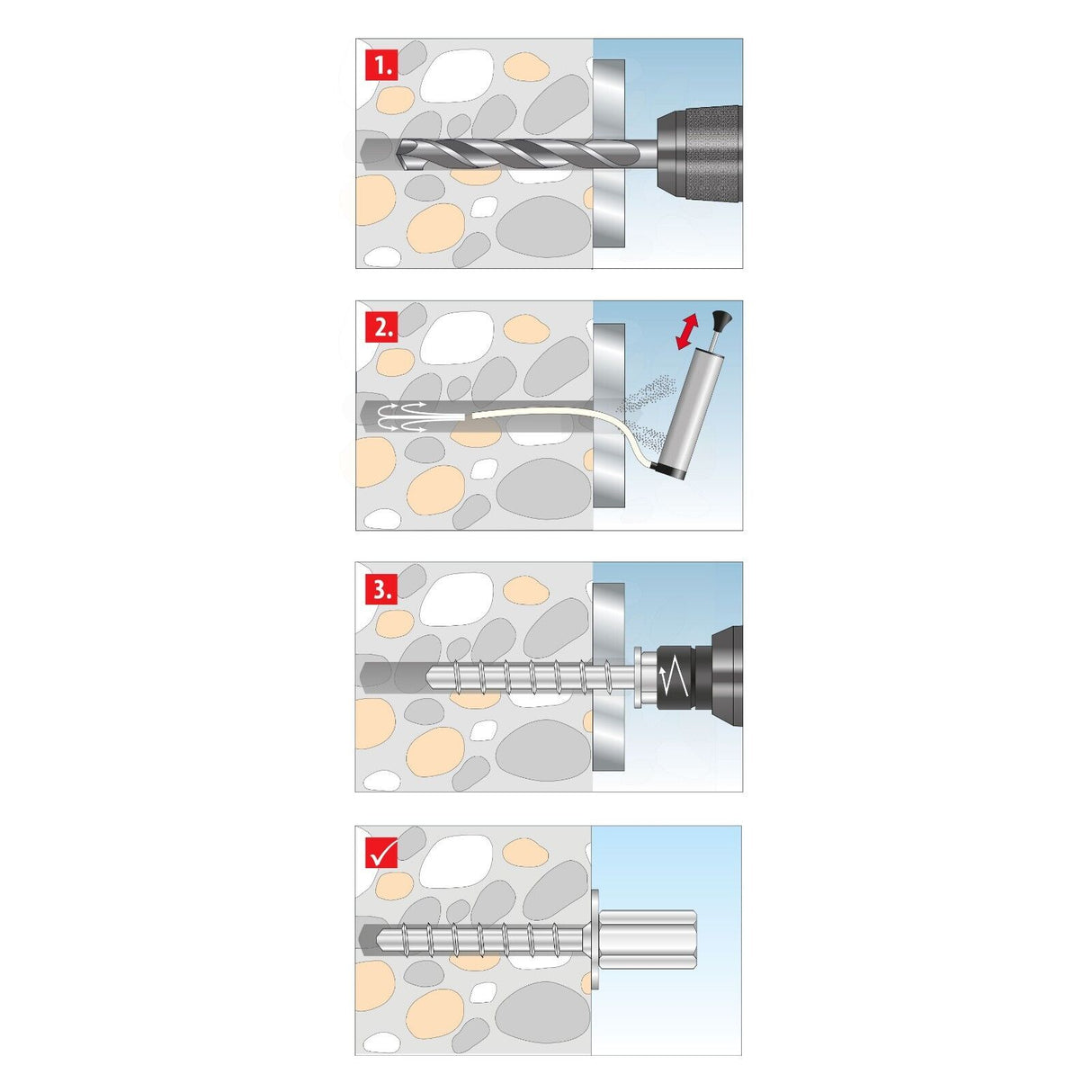 1.

2.

3.

✓