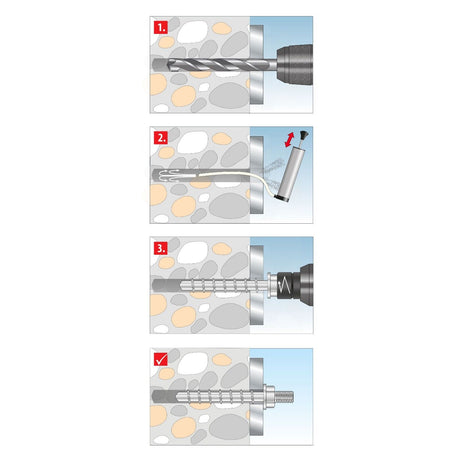 1.

2.

3.