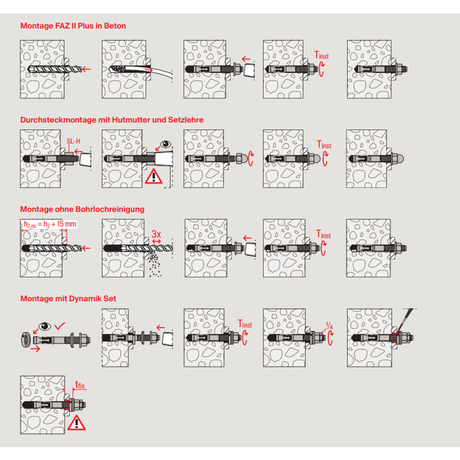 Montage FAZ II Plus in Beton

$T_{inst}$

Durchsteckmontage mit Hutmutter und Setzlehre

SL-H

$T_{inst}$

Montage ohne Bohrlochreinigung

$h_{2,nc} = h_2 + 15$ mm

3x

$T_{inst}$

Montage mit Dynamik Set

$T_{inst}$

$\frac{1}{4}$

$t_{fix}$