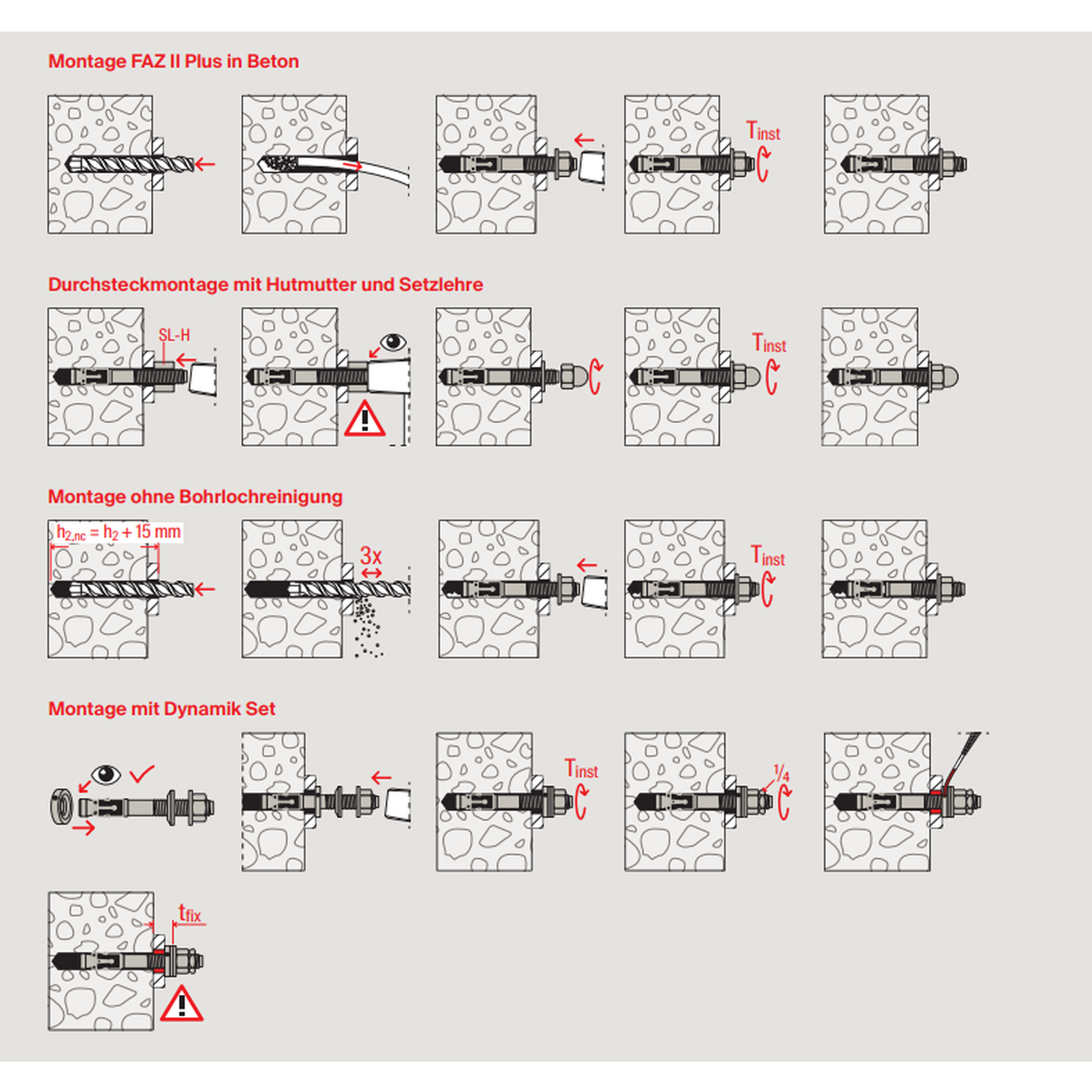 Montage FAZ II Plus in Beton

$T_{inst}$

Durchsteckmontage mit Hutmutter und Setzlehre

SL-H

$T_{inst}$

Montage ohne Bohrlochreinigung

$h_{2,nc} = h_2 + 15$ mm

3x

$T_{inst}$

Montage mit Dynamik Set

$T_{inst}$

$\frac{1}{4}$

$t_{fix}$