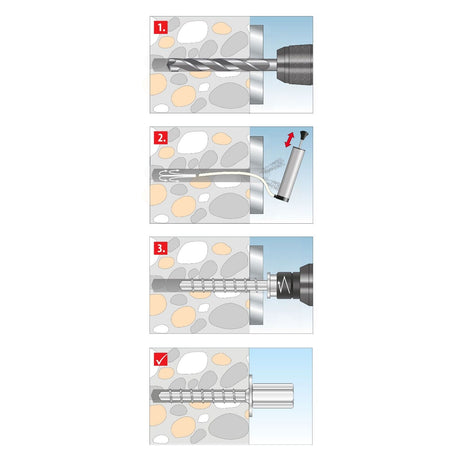 1.

2.

3.